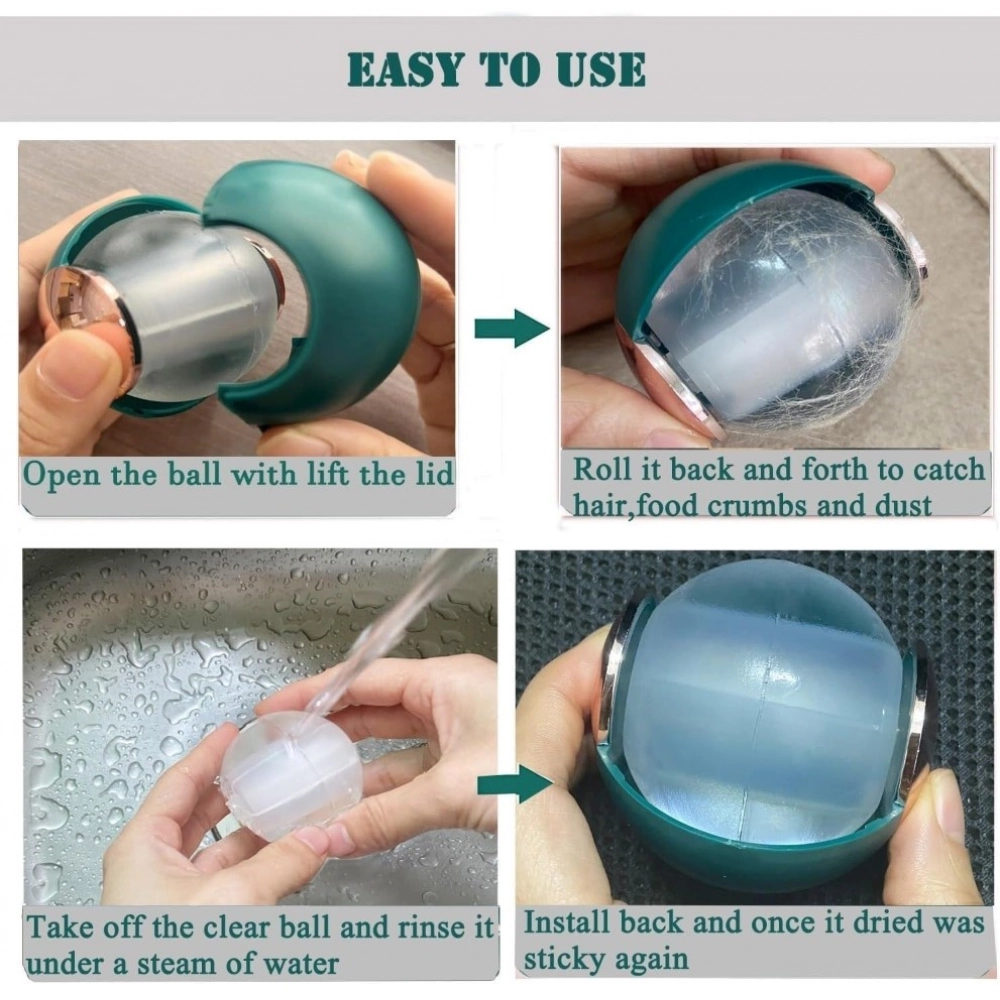 EASY TO USE

Open the ball with lift the lid

Roll it back and forth to catch hair,food crumbs and dust

Take off the clear ball and rinse it under a steam of water

Install back and once it dried was sticky again